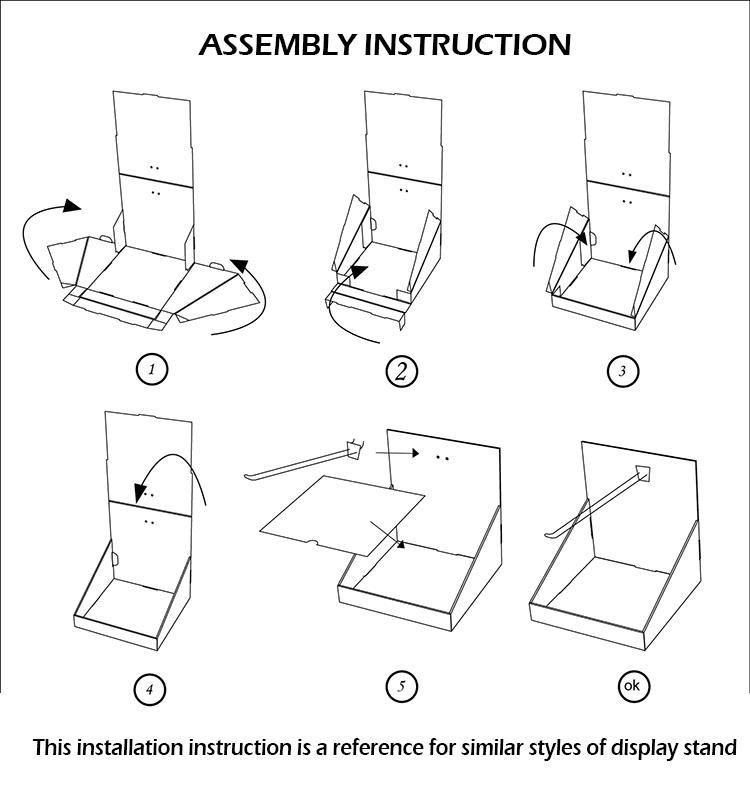 ASSEMBLY INSTRUCTION

1

2

3

4

5

ok

This installation instruction is a reference for similar styles of display stand